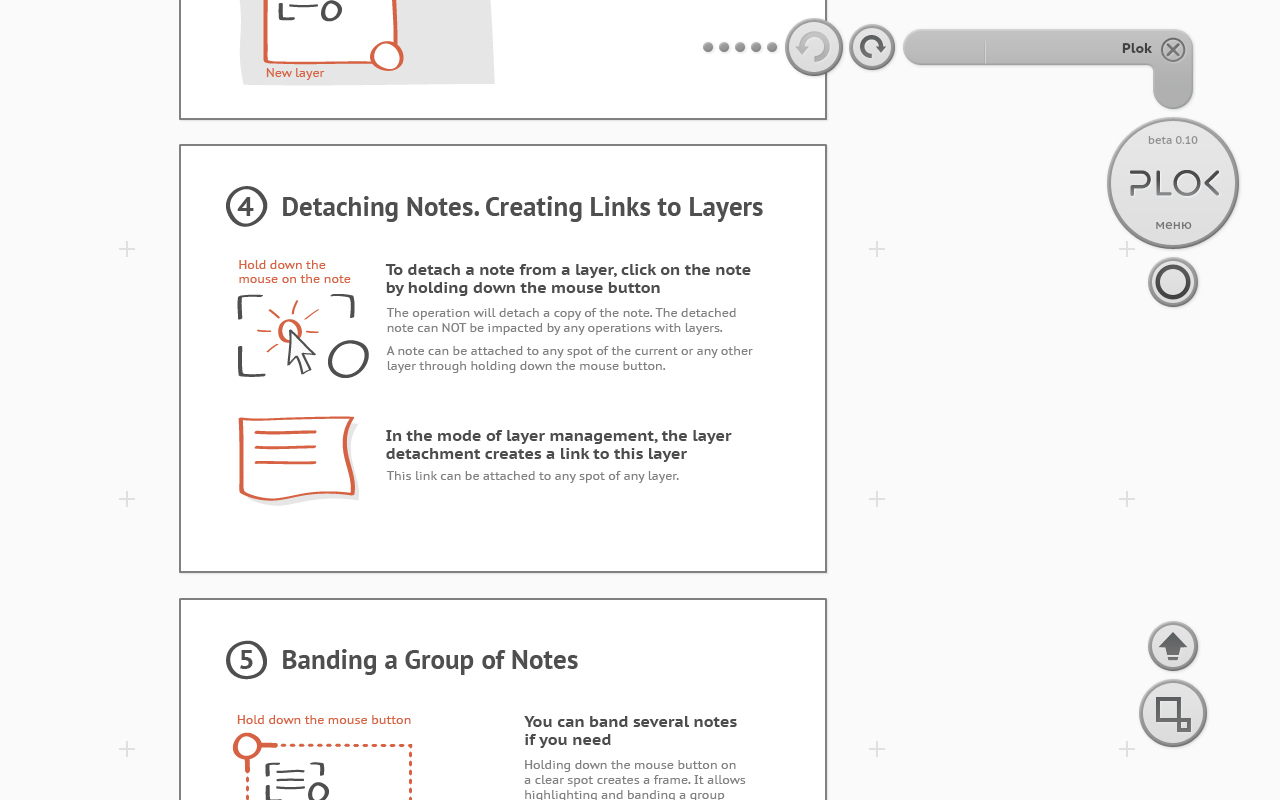 New layer

Plok

beta 0.10

PLOK

меню

4 Detaching Notes. Creating Links to Layers

Hold down the mouse on the note

To detach a note from a layer, click on the note by holding down the mouse button

The operation will detach a copy of the note. The detached note can NOT be impacted by any operations with layers.

A note can be attached to any spot of the current or any other layer through holding down the mouse button.

In the mode of layer management, the layer detachment creates a link to this layer

This link can be attached to any spot of any layer.

5 Banding a Group of Notes

Hold down the mouse button

You can band several notes if you need

Holding down the mouse button on a clear spot creates a frame. It allows highlighting and banding a group