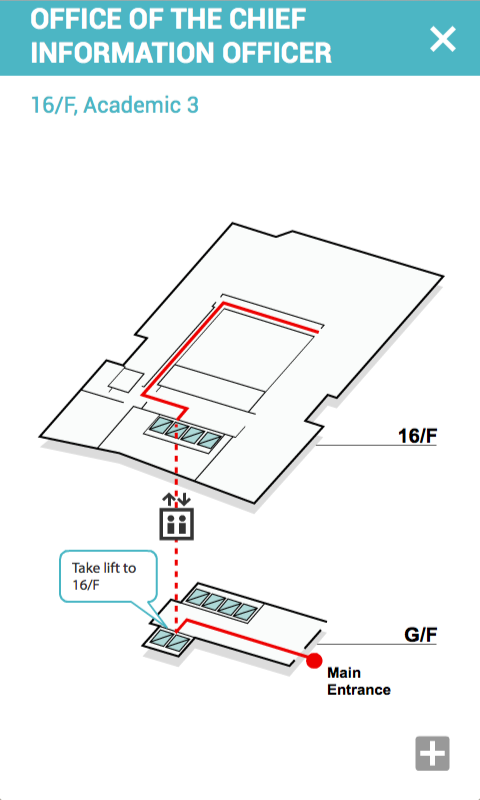 OFFICE OF THE CHIEF INFORMATION OFFICER

16/F, Academic 3

16/F

Take lift to 16/F

G/F

Main Entrance